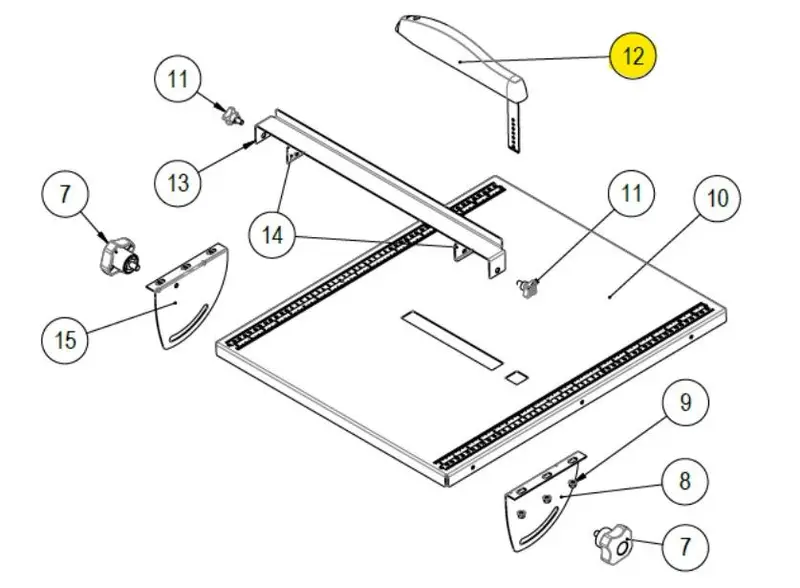 12

11

13

7

14

11

10

15

9

8

7