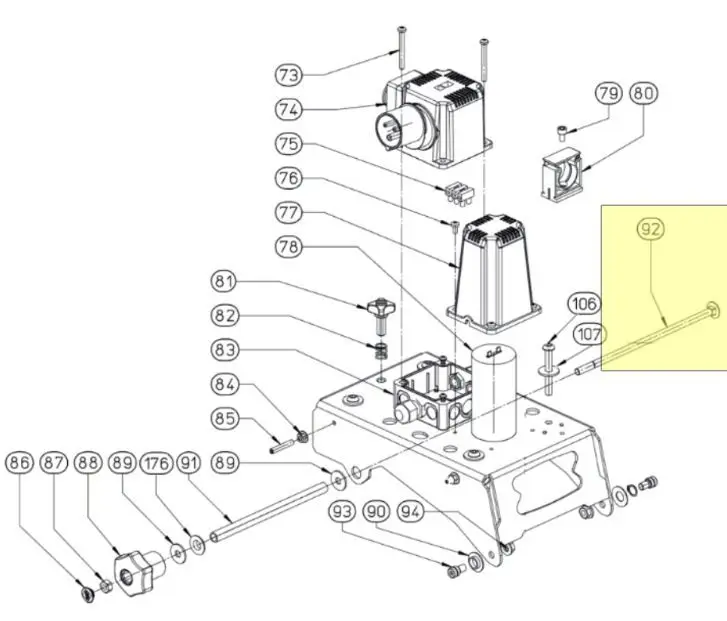 73
74
75
76
77
78
79
80
92
81
82
83
106
107
84
85
86
87
88
89
176
91
89
93
90
94